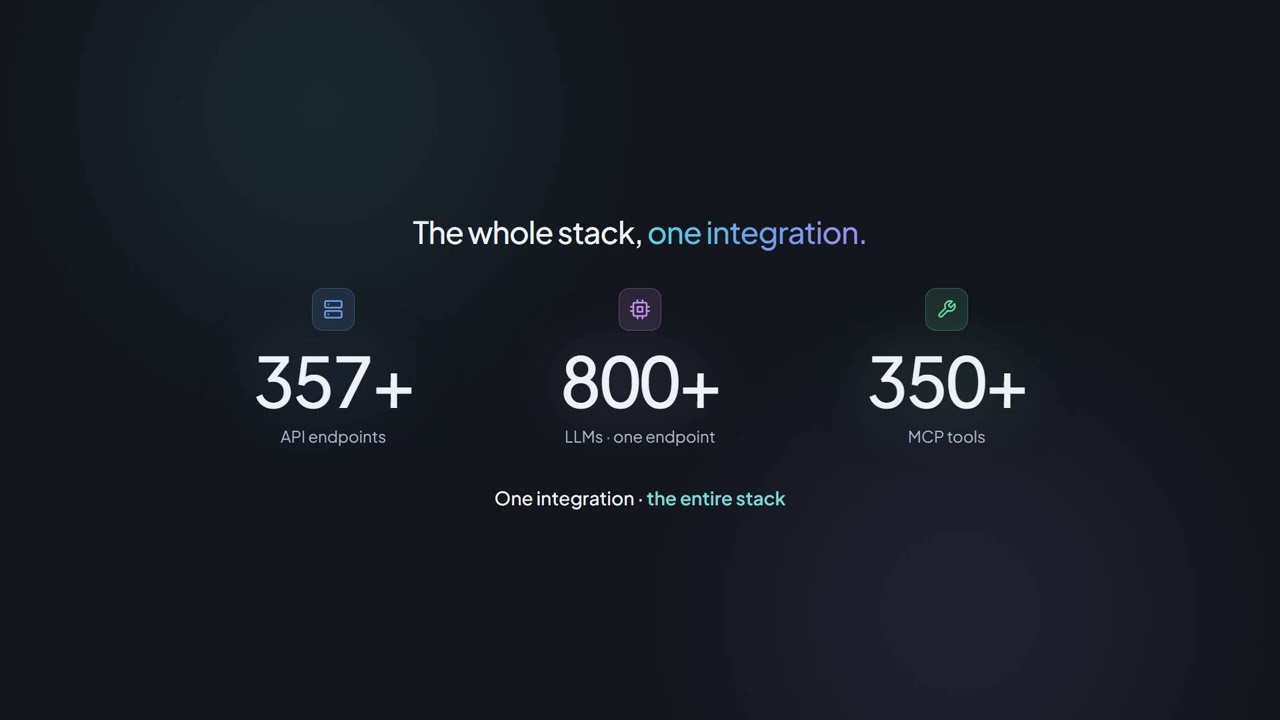 The whole stack, one integration.

357+
API endpoints

800+
LLMs · one endpoint

350+
MCP tools

One integration · the entire stack